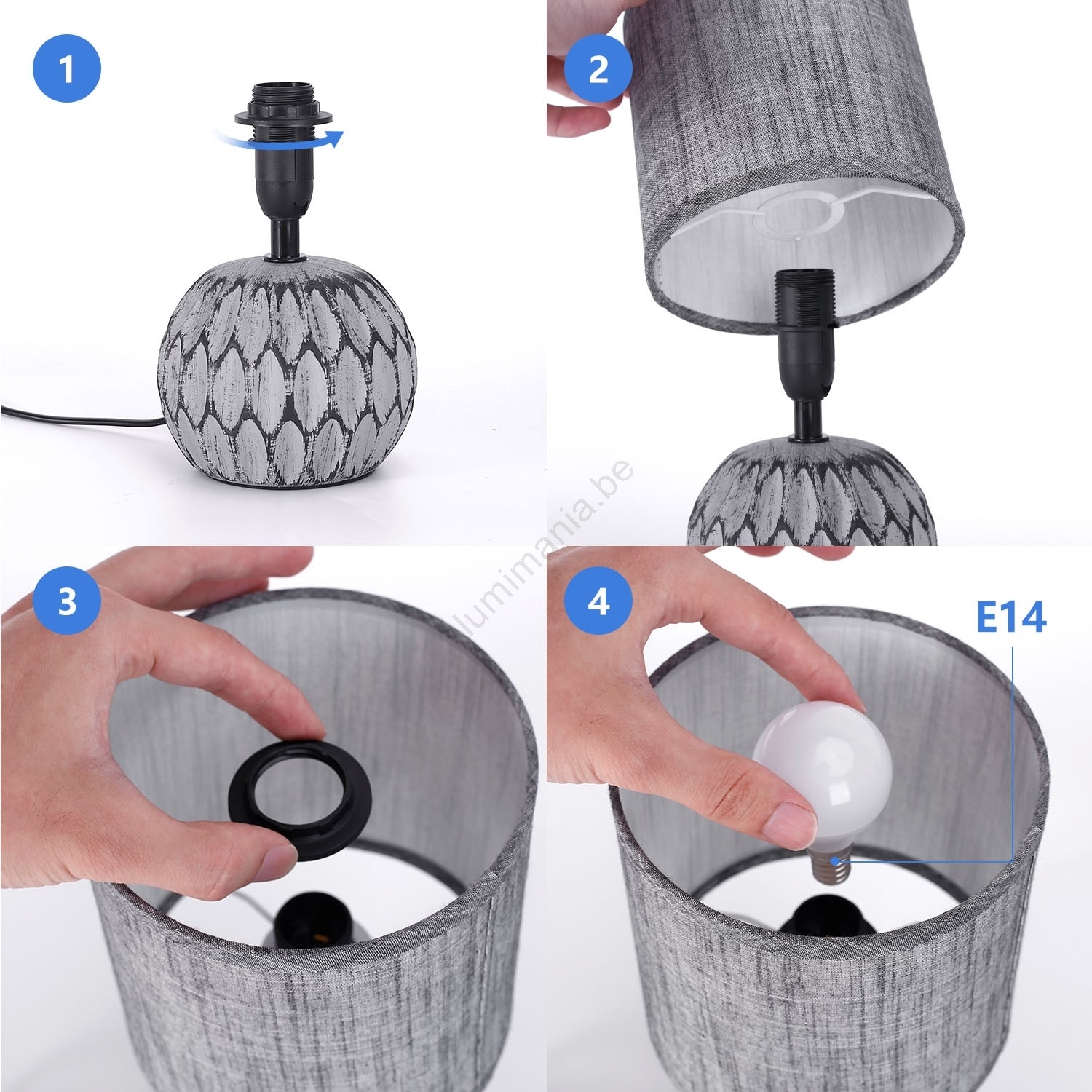 1

2

lumimania.be

3

4

E14