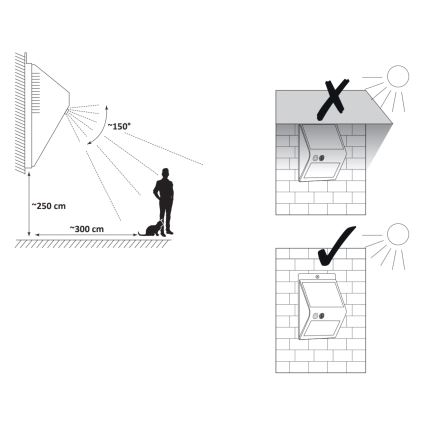 ~150°

~250 cm

~300 cm