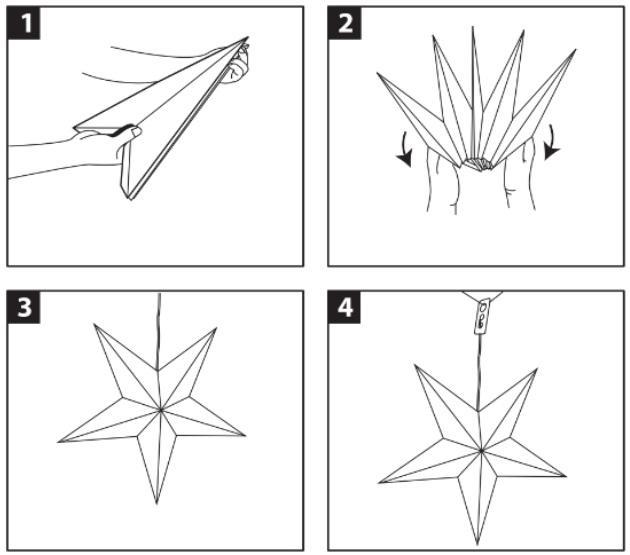 1

2

3

4