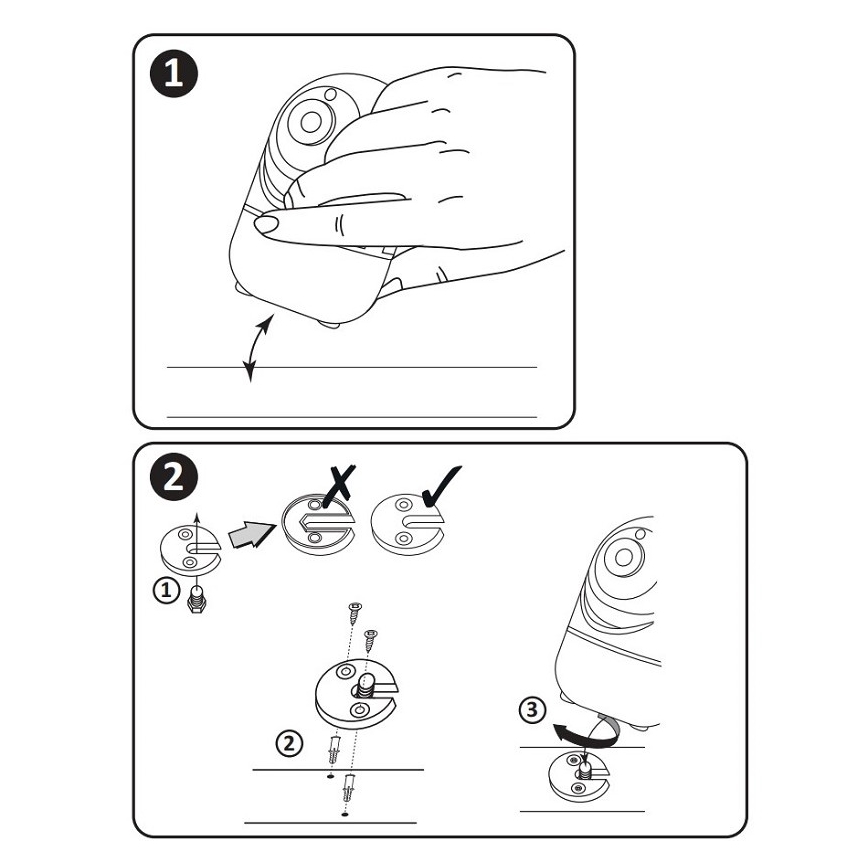 1

2

1

2

3