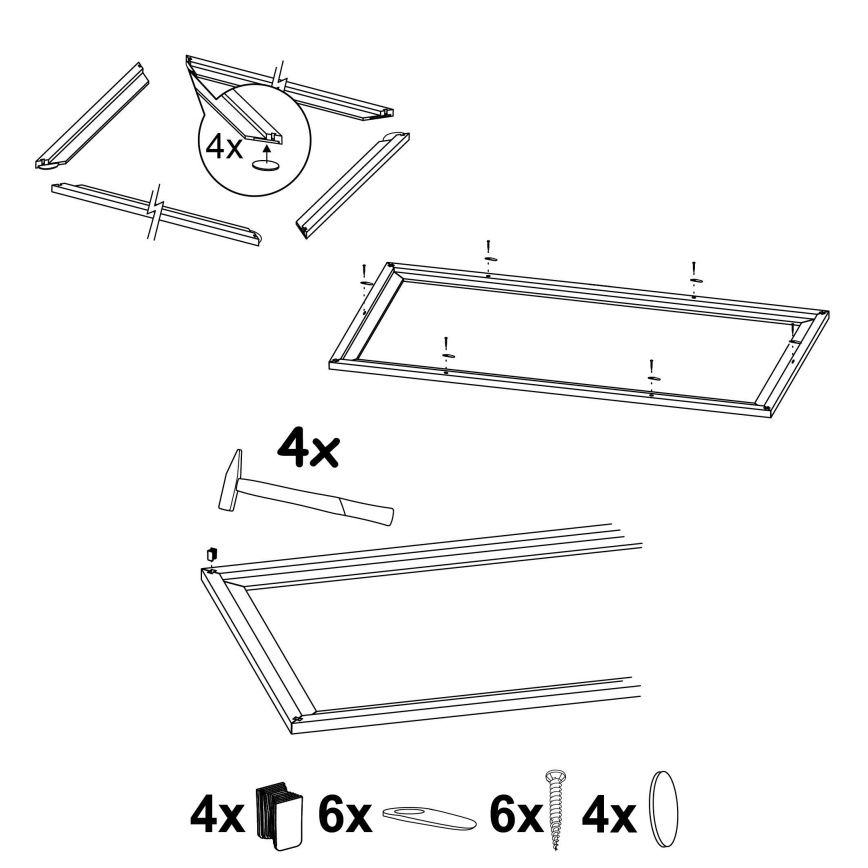 4x

4x

4x 6x 6x 4x