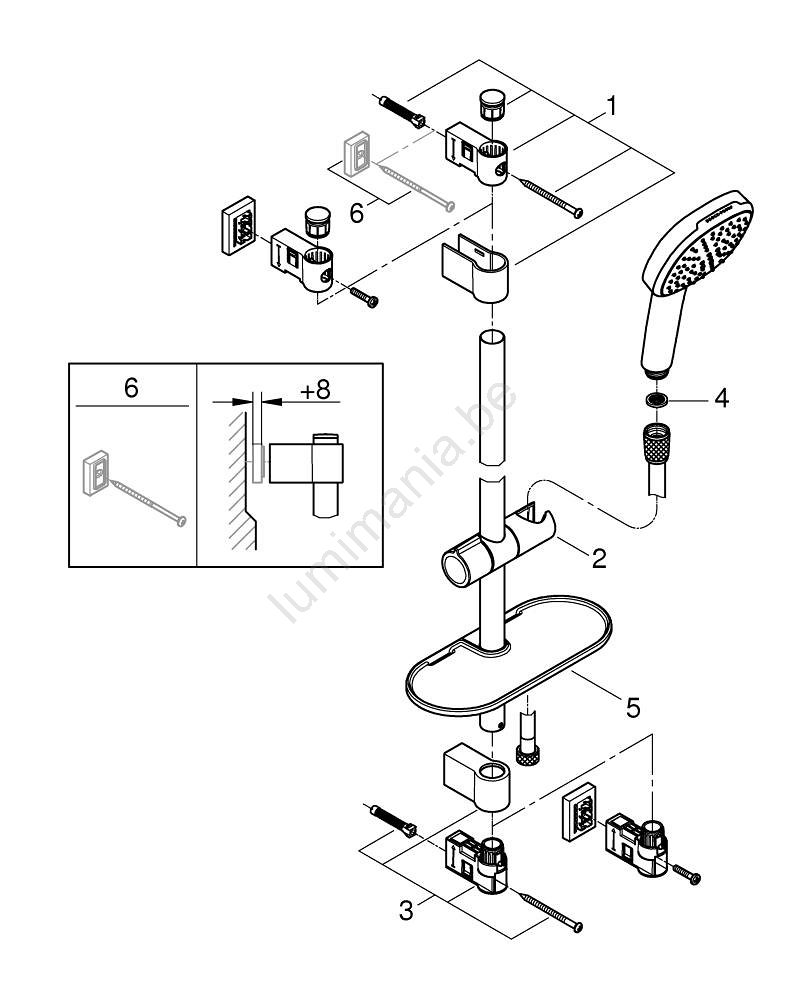 1

6

6

+8

4

lumimania.be

2

5

3