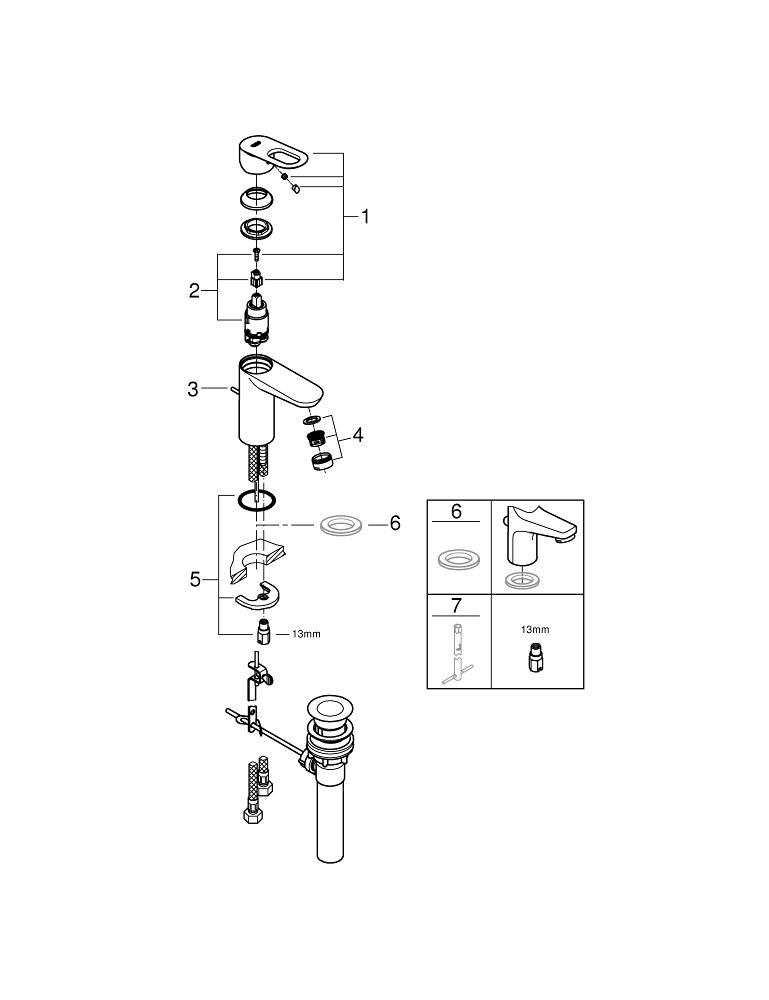 1
2
3
4
5
6
13mm

6
7
13mm