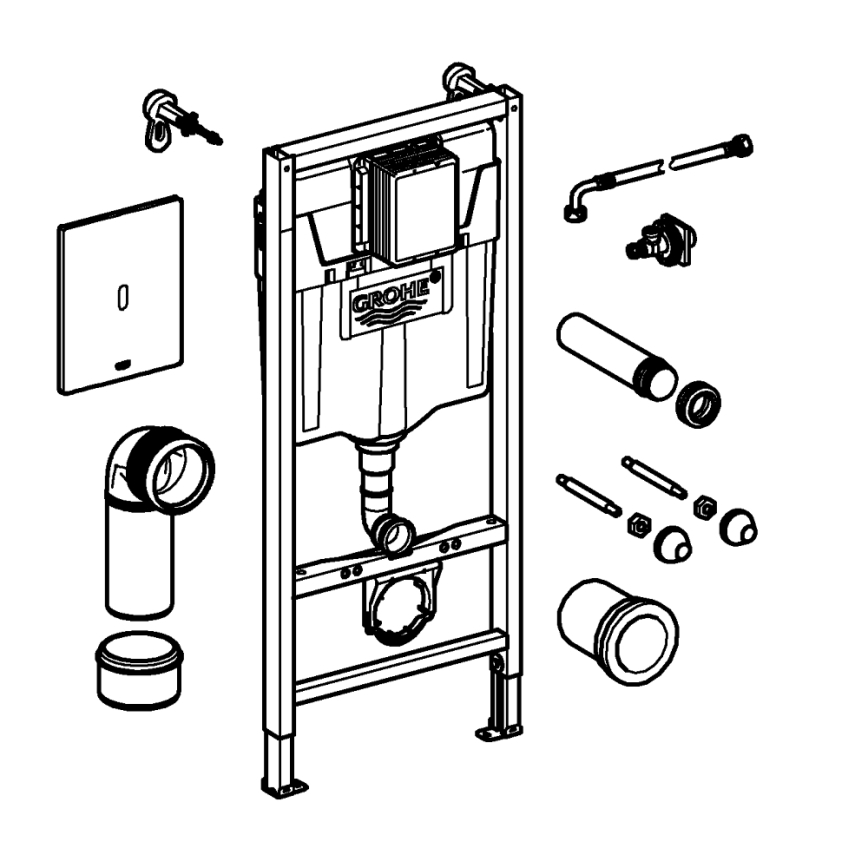 GROHE®