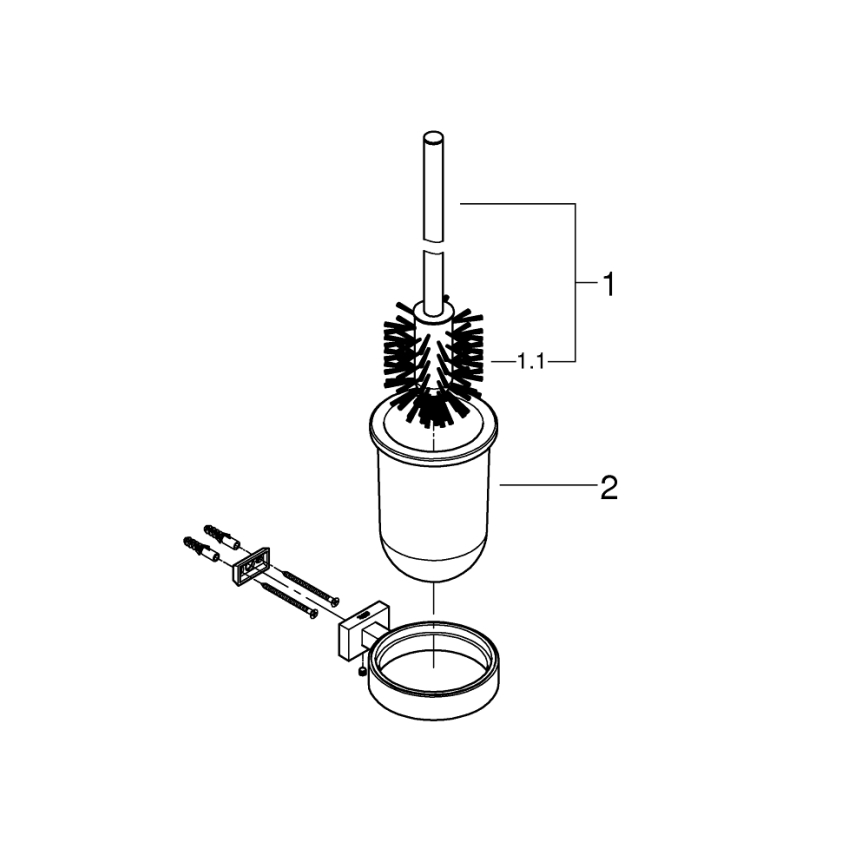 1
1.1
2