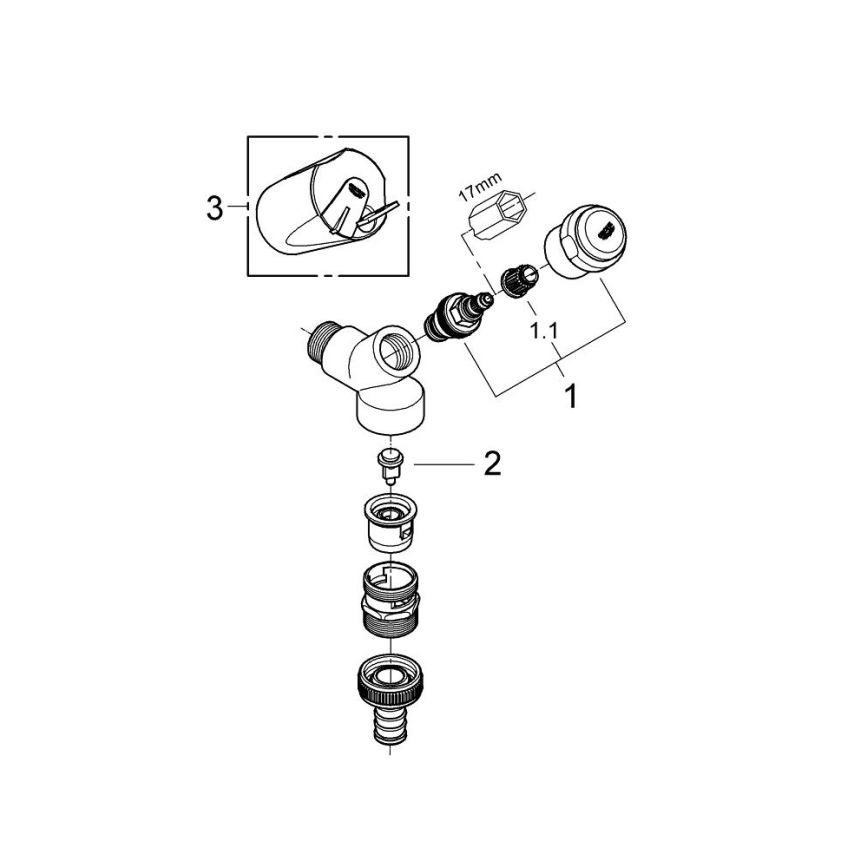 3

17mm

1.1

1

2