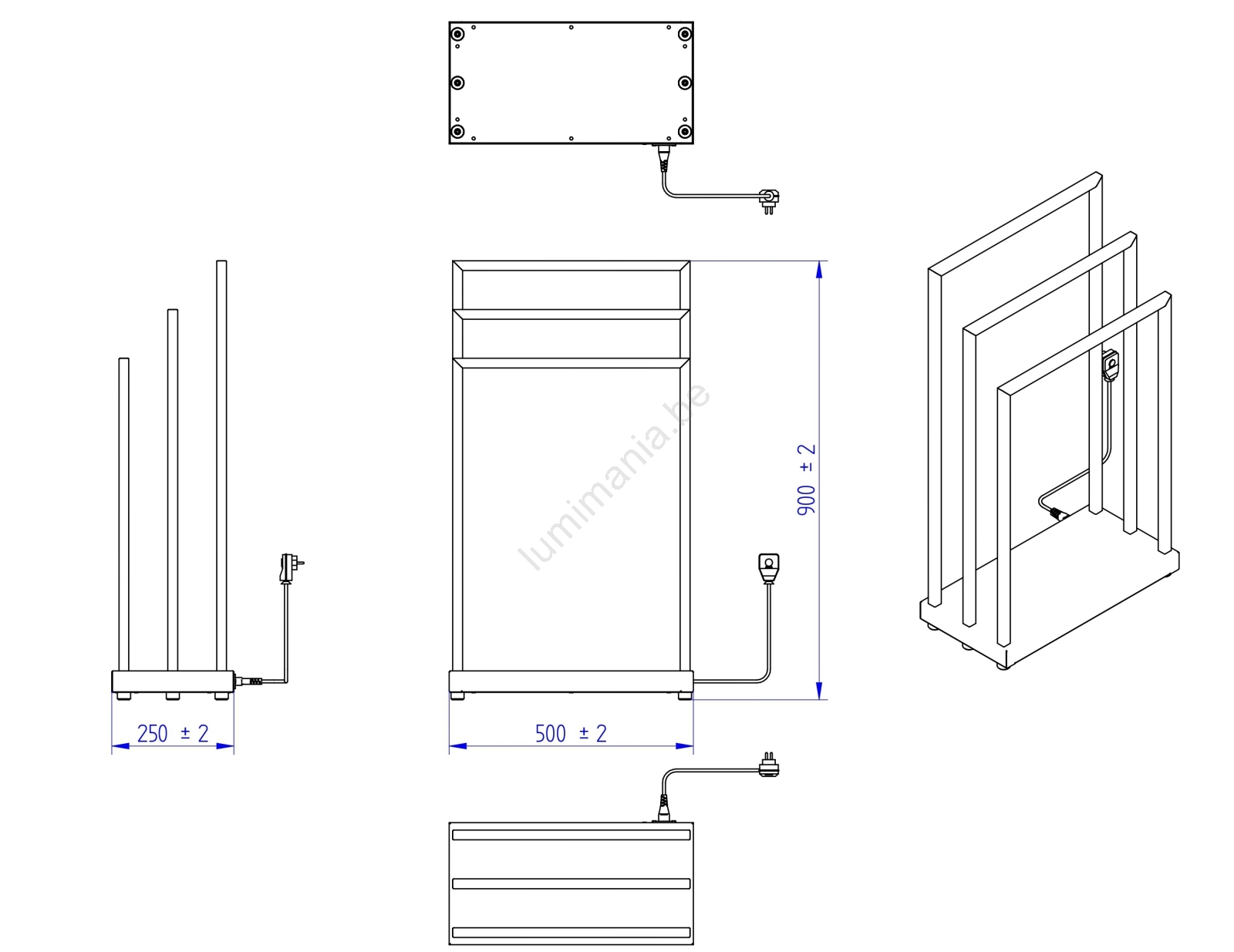 lumimania.be

900 ± 2

250 ± 2

500 ± 2