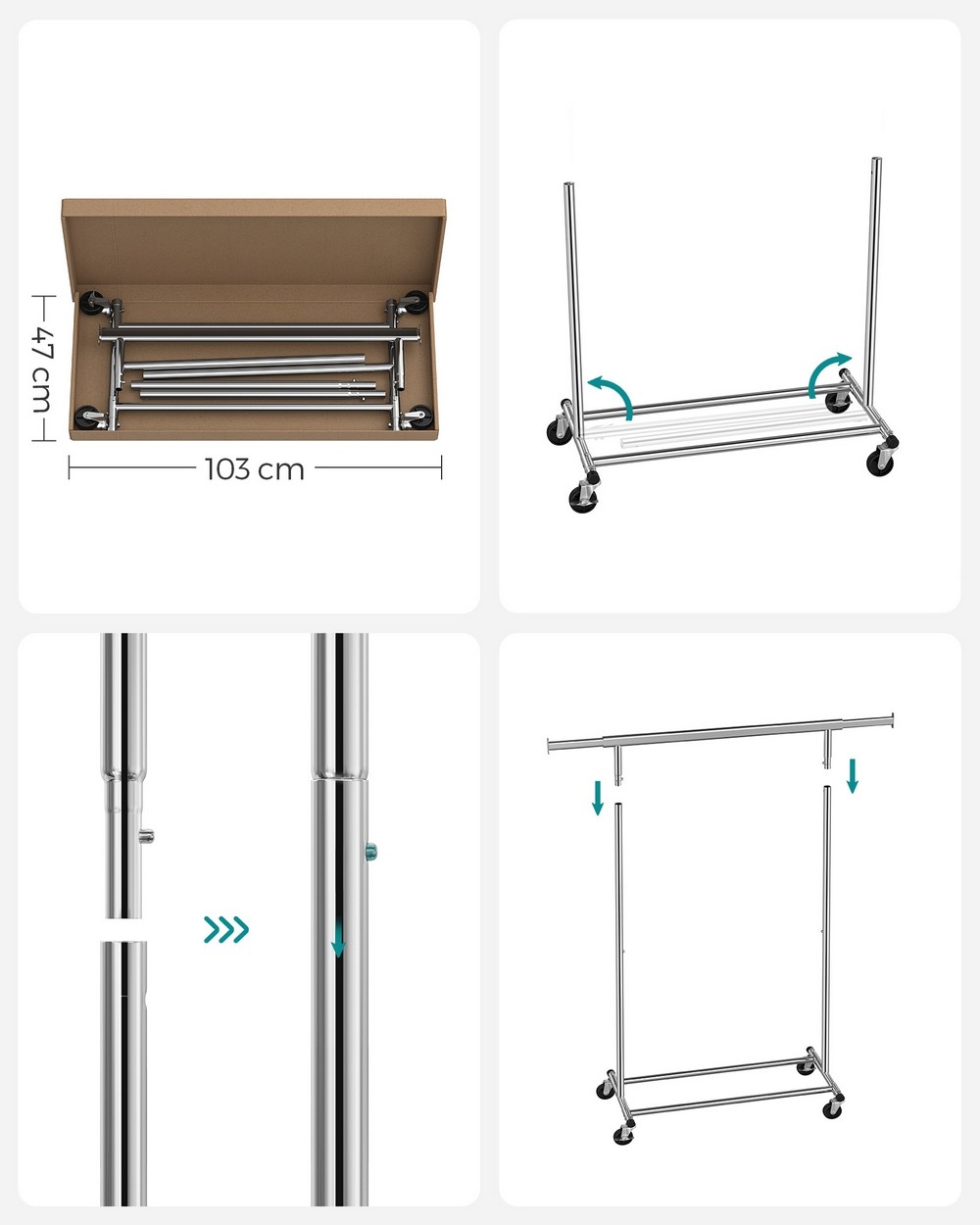 47 cm

103 cm