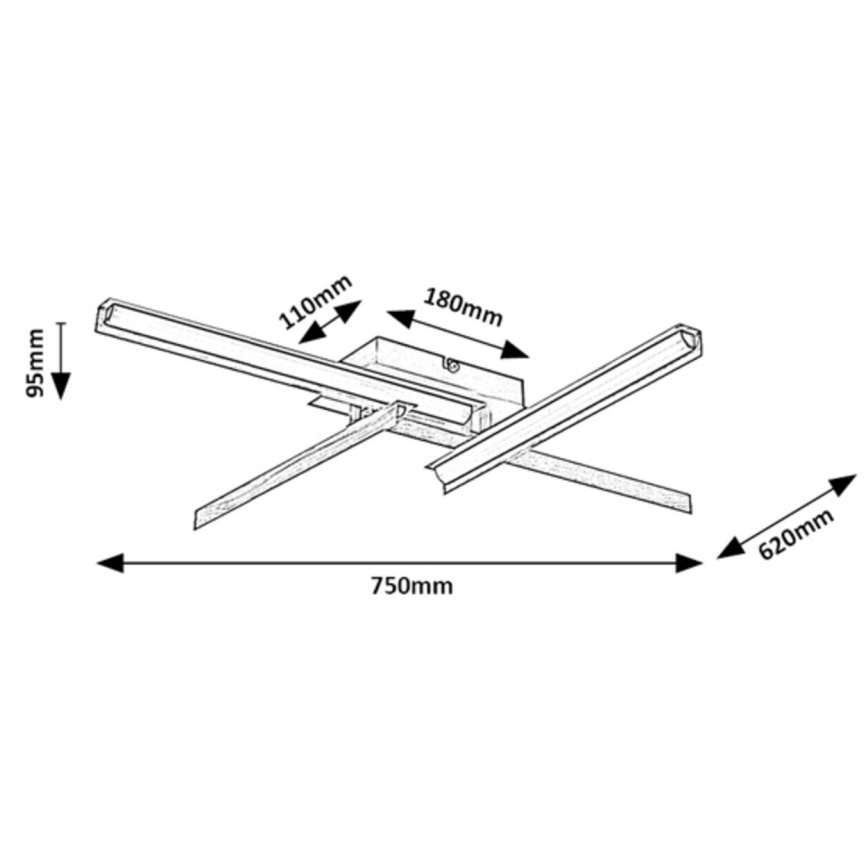 95mm
110mm
180mm
620mm
750mm