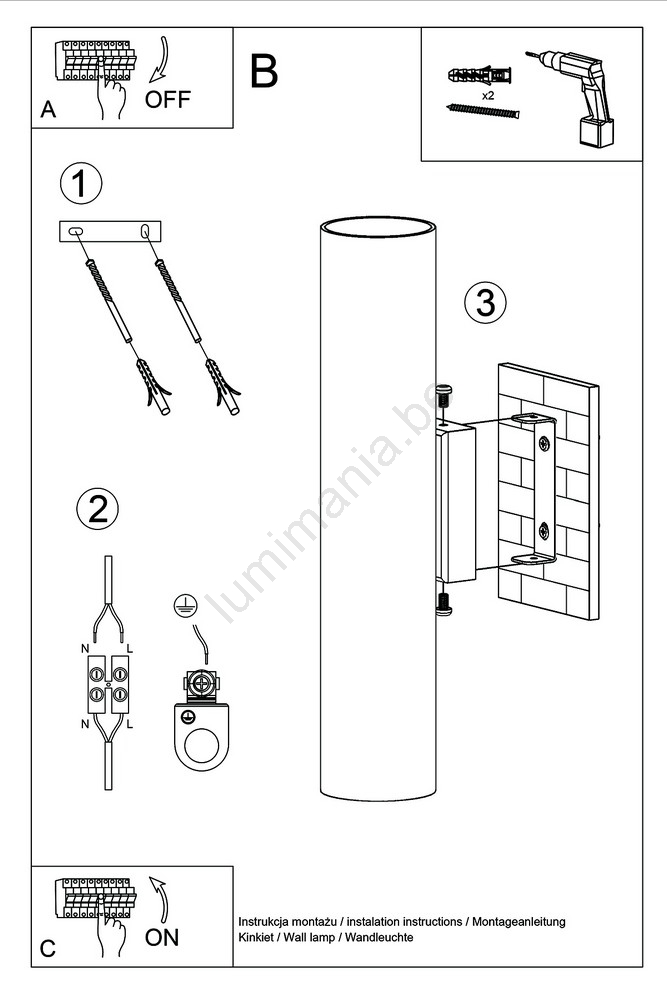 A
OFF

B

x2

1

3

lumimania.be

2

N L
N L

C
ON

Instrukcja montażu / instalation instructions / Montageanleitung
Kinkiet / Wall lamp / Wandleuchte