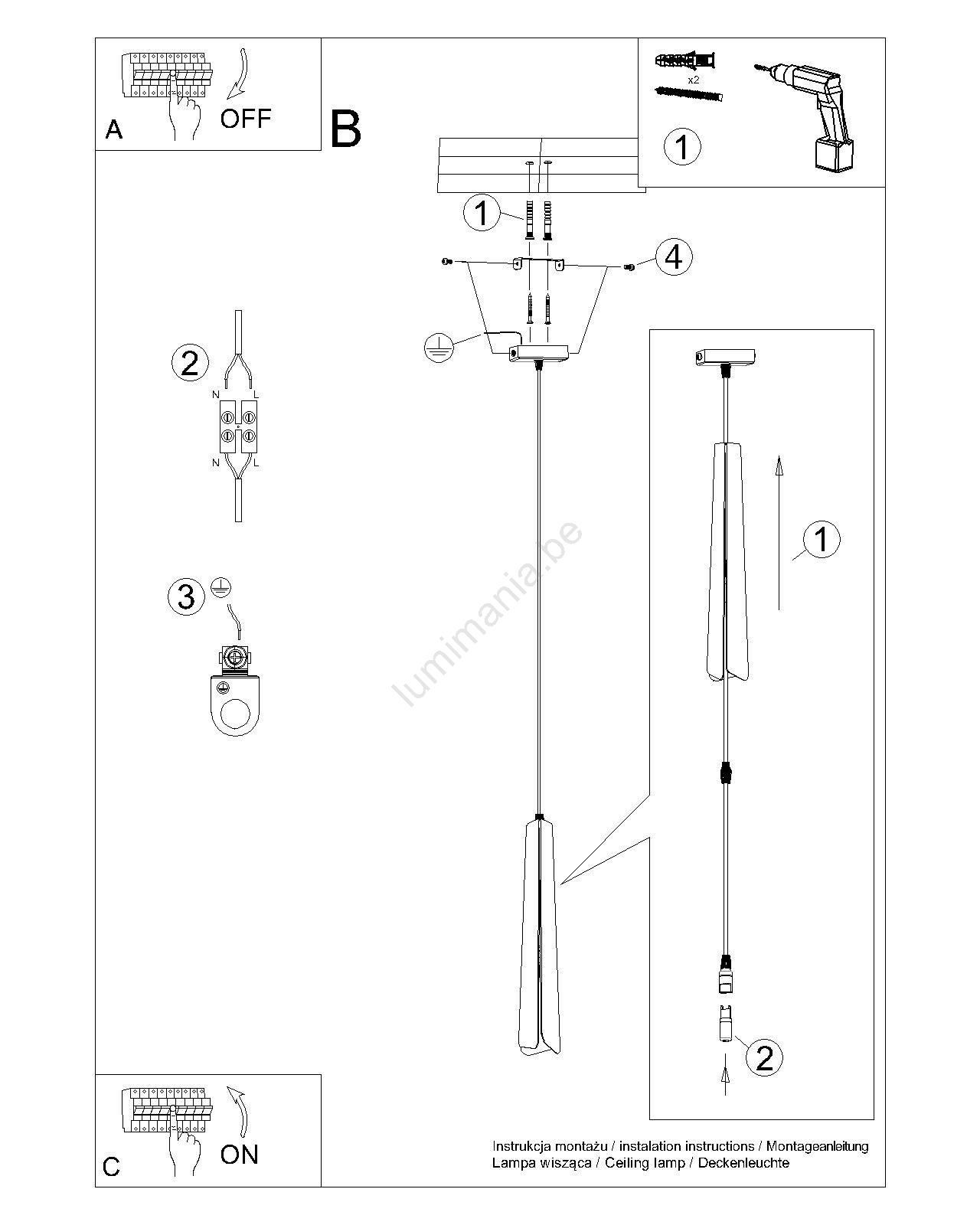 A
OFF

B

x2
1

1

4

2
N L
N L

3

lumimania.be

1

2

C
ON

Instrukcja montażu / instalation instructions / Montageanleitung
Lampa wisząca / Ceiling lamp / Deckenleuchte