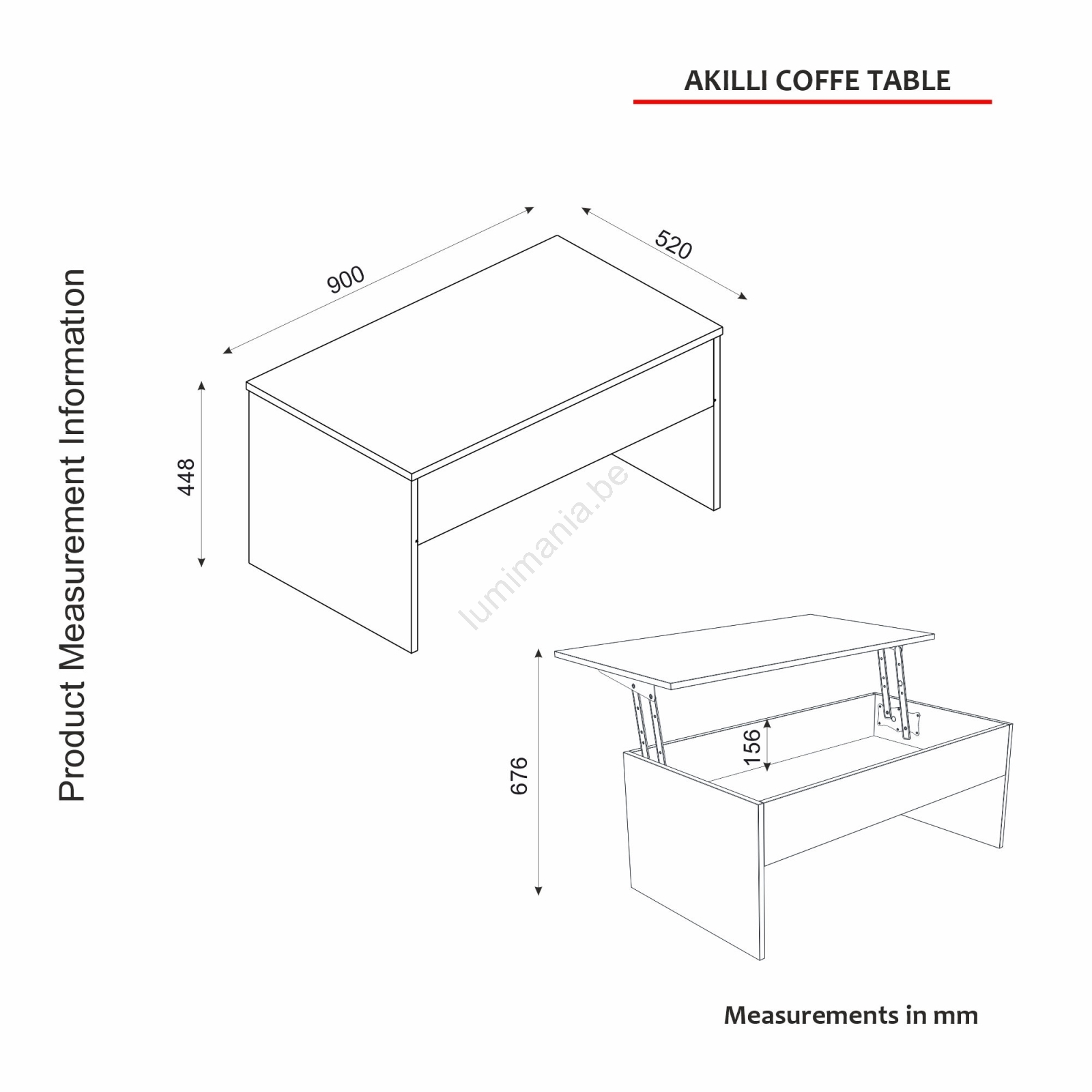 AKILLI COFFE TABLE

Product Measurement Information

900

520

448

lumimania.be

676

156

Measurements in mm